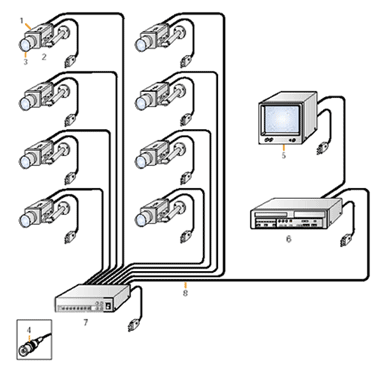 1
3
2
5
6
8
7
4